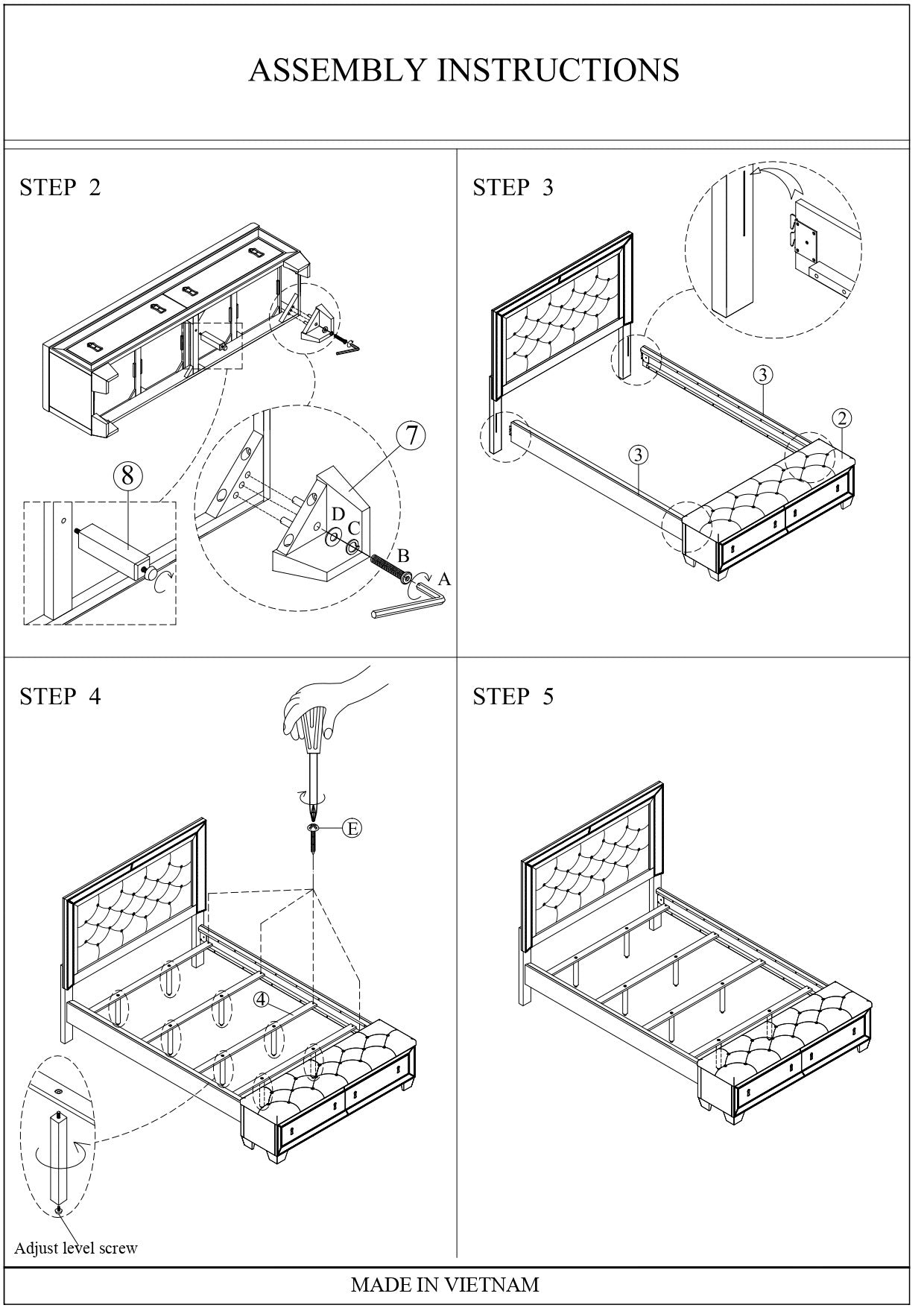 ASSEMBLY INSTRUCTIONS

STEP 2

8

7

D

C

B

A

STEP 3

3

2

3

STEP 4

E

4

Adjust level screw

STEP 5

MADE IN VIETNAM