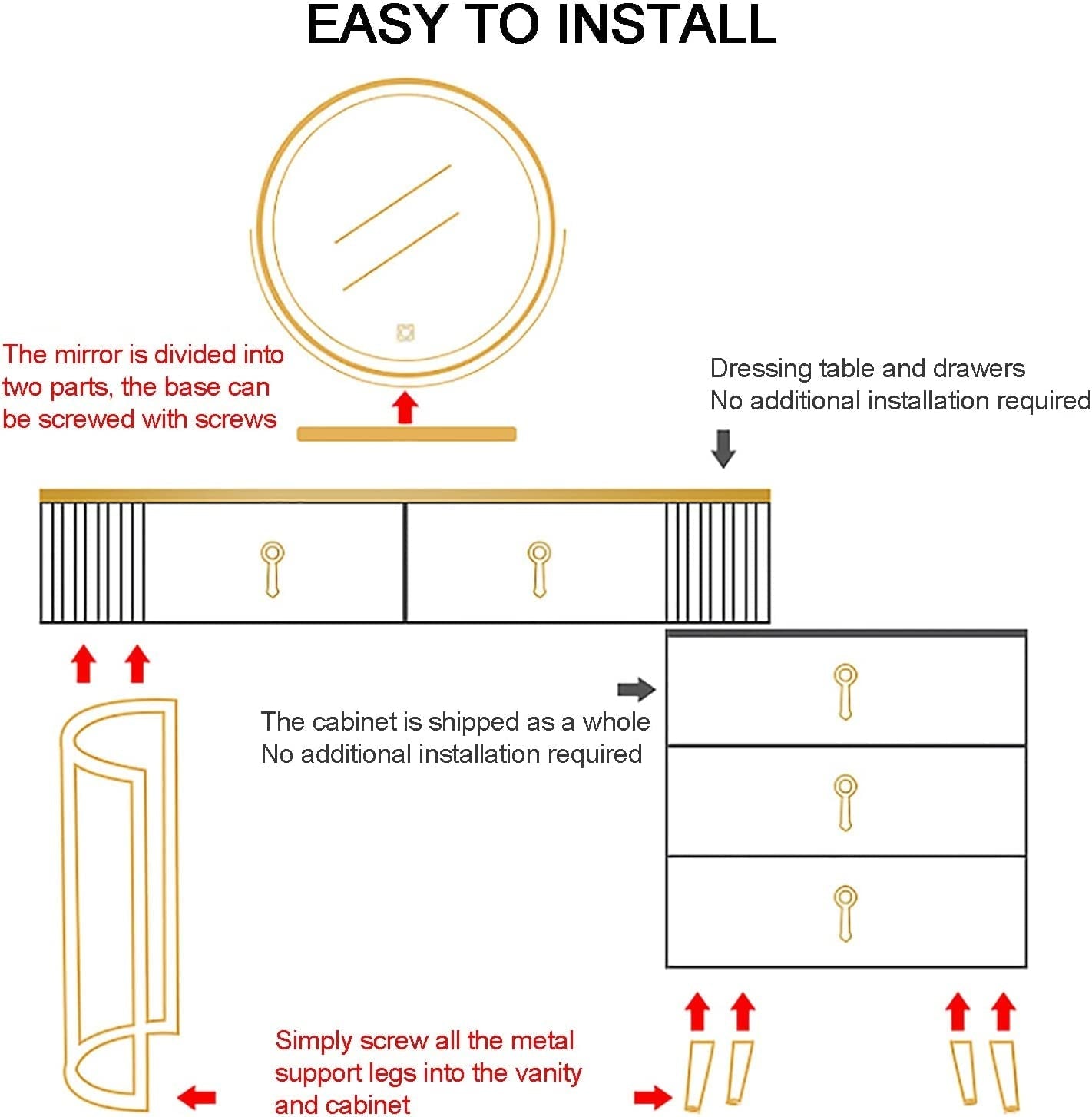 EASY TO INSTALL

The mirror is divided into two parts, the base can be screwed with screws

Dressing table and drawers
No additional installation required

The cabinet is shipped as a whole
No additional installation required

Simply screw all the metal support legs into the vanity and cabinet