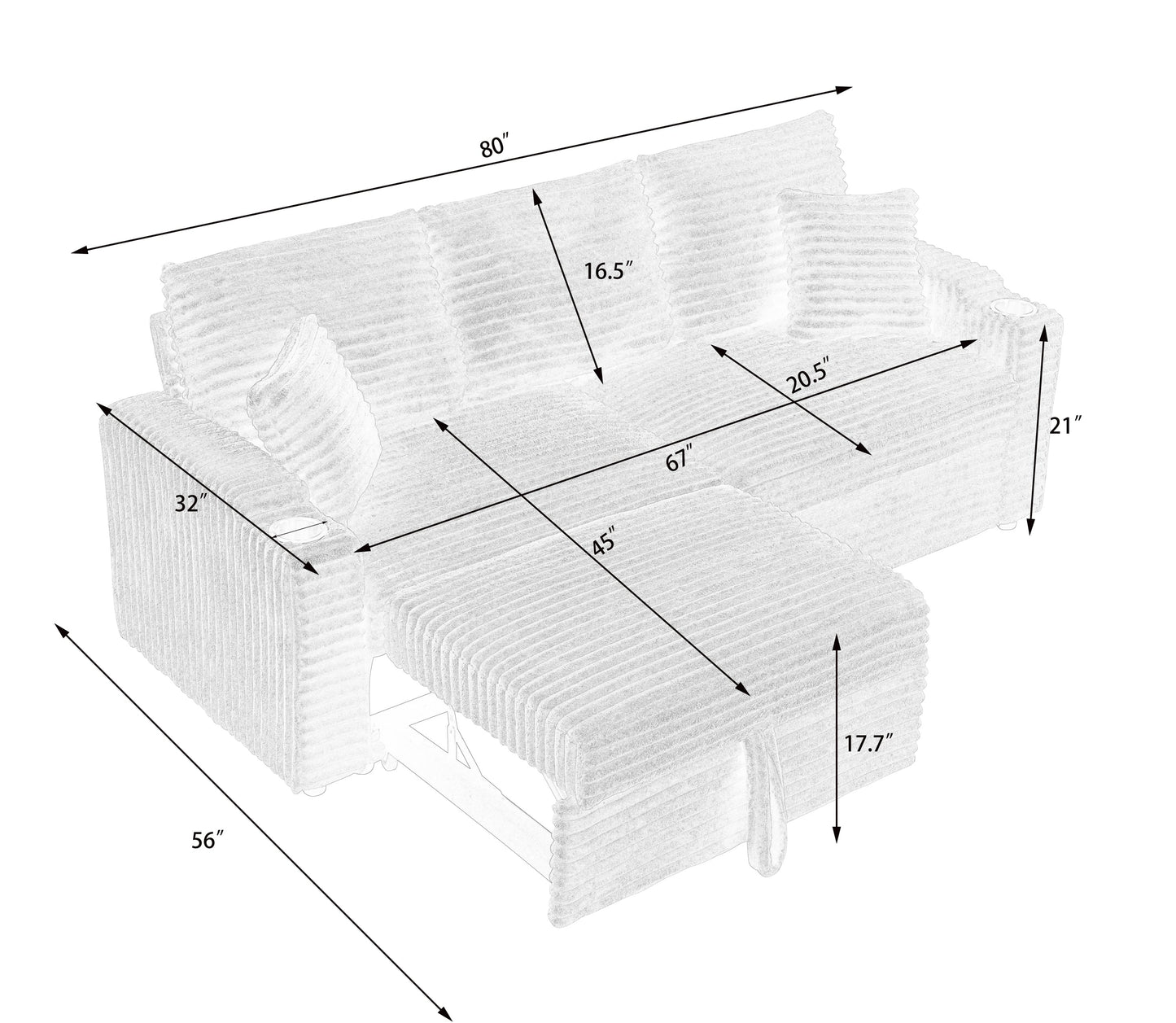 80″

16.5″

20.5″

21″

67″

32″

45″

17.7″

56″