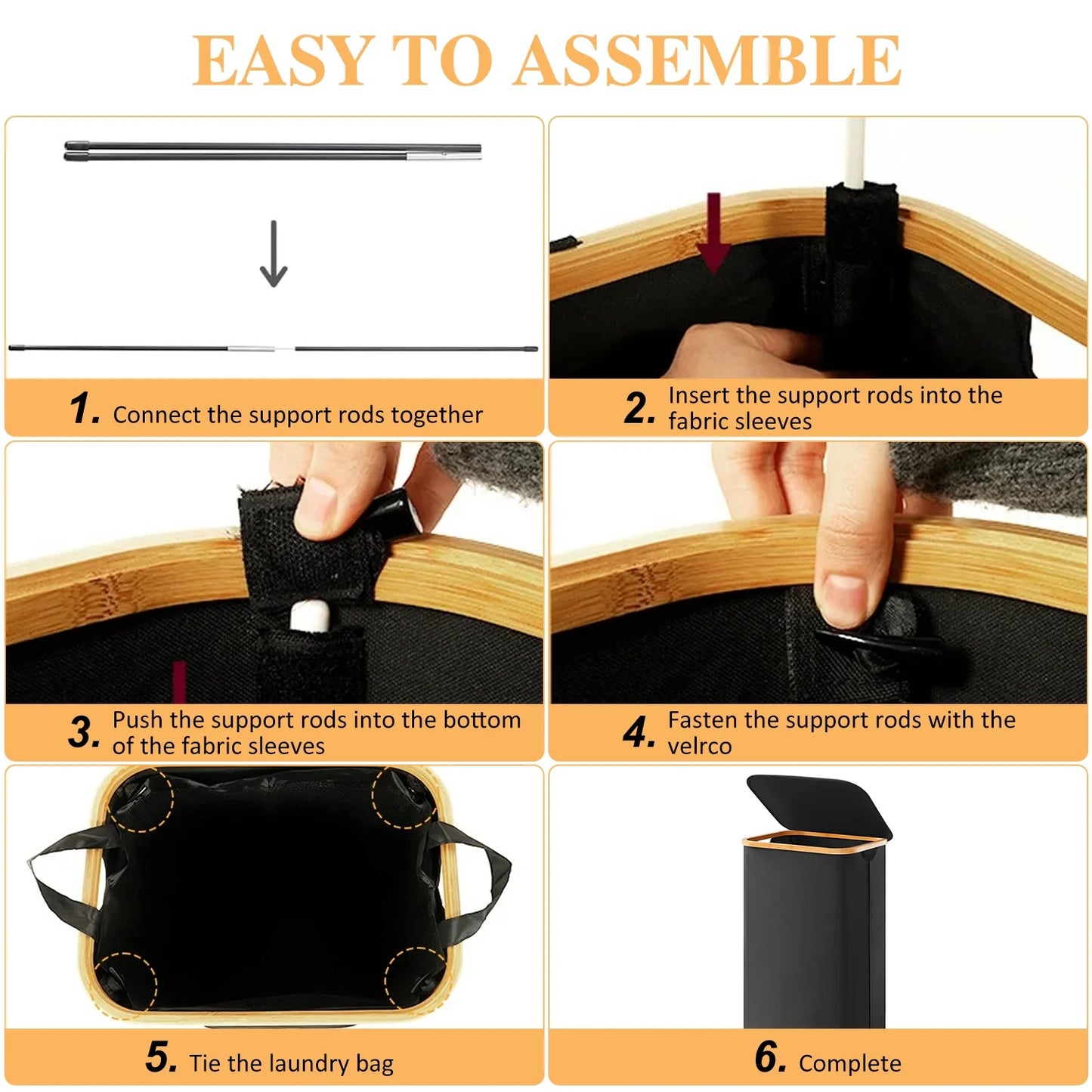 EASY TO ASSEMBLE

1. Connect the support rods together

2. Insert the support rods into the fabric sleeves

3. Push the support rods into the bottom of the fabric sleeves

4. Fasten the support rods with the velrco

5. Tie the laundry bag

6. Complete