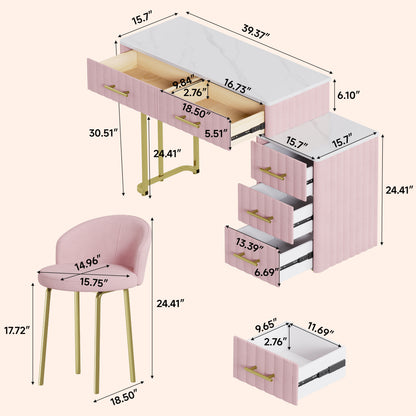 15.7"
39.37"
9.84"
16.73"
2.76"
6.10"
18.50"
30.51"
5.51"
24.41"
15.7"
15.7"
24.41"
13.39"
6.69"
14.96"
15.75"
24.41"
17.72"
18.50"
9.65"
11.69"
2.76"