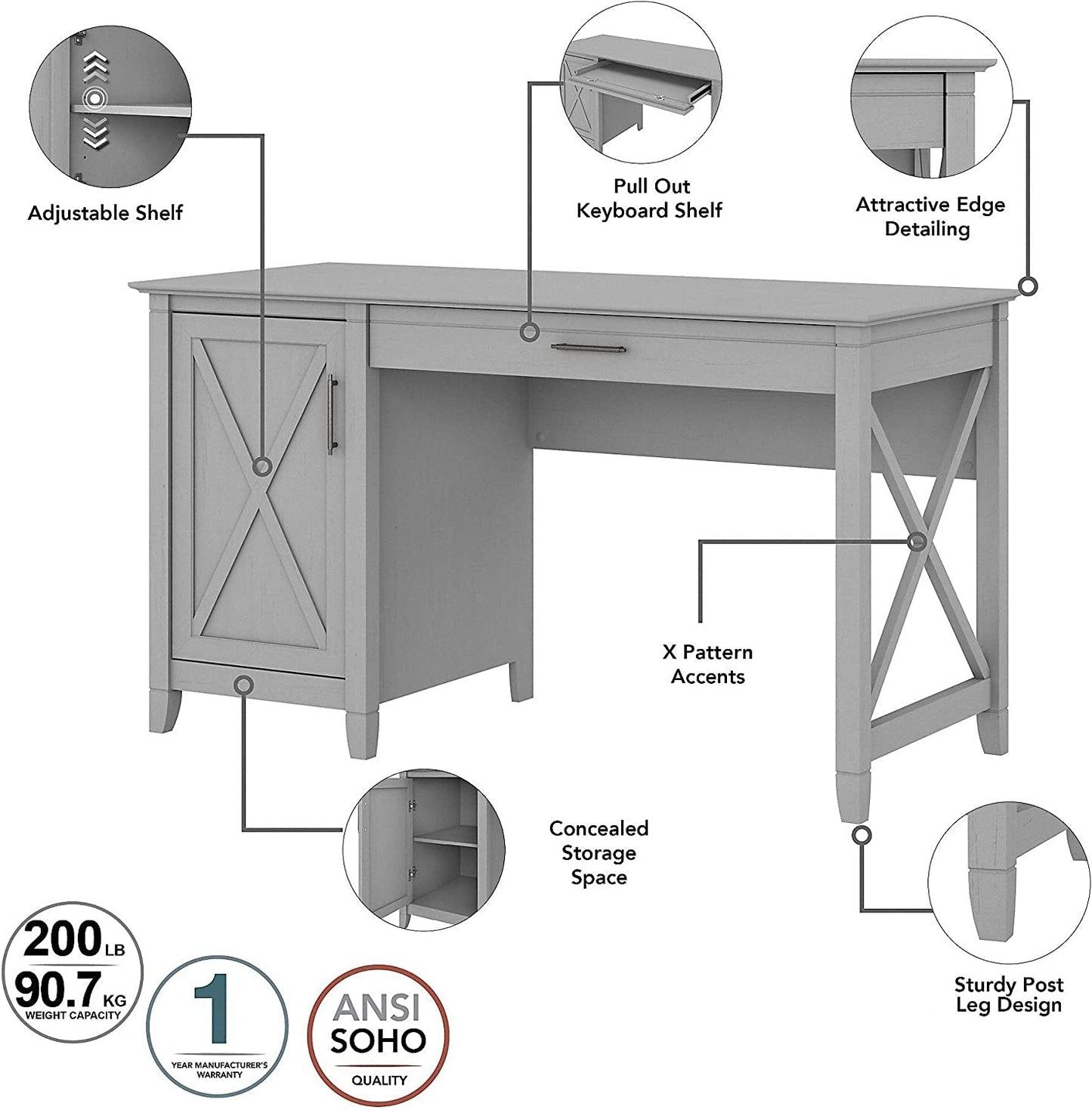 Adjustable Shelf

Pull Out Keyboard Shelf

Attractive Edge Detailing

X Pattern Accents

Concealed Storage Space

Sturdy Post Leg Design

200 LB
90.7 KG
WEIGHT CAPACITY

1
YEAR MANUFACTURER'S WARRANTY

ANSI
SOHO
QUALITY