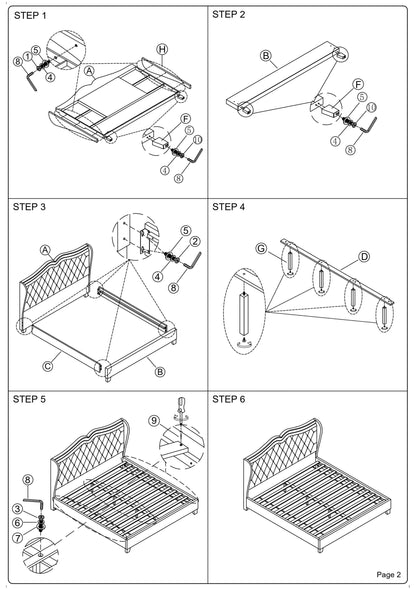 STEP 1

8 1 5 4 A H F 5 10 4 8

STEP 2

B F 5 10 4 8

STEP 3

A 5 2 4 8 C B

STEP 4

G D

STEP 5

9 8 3 6 7

STEP 6

Page 2