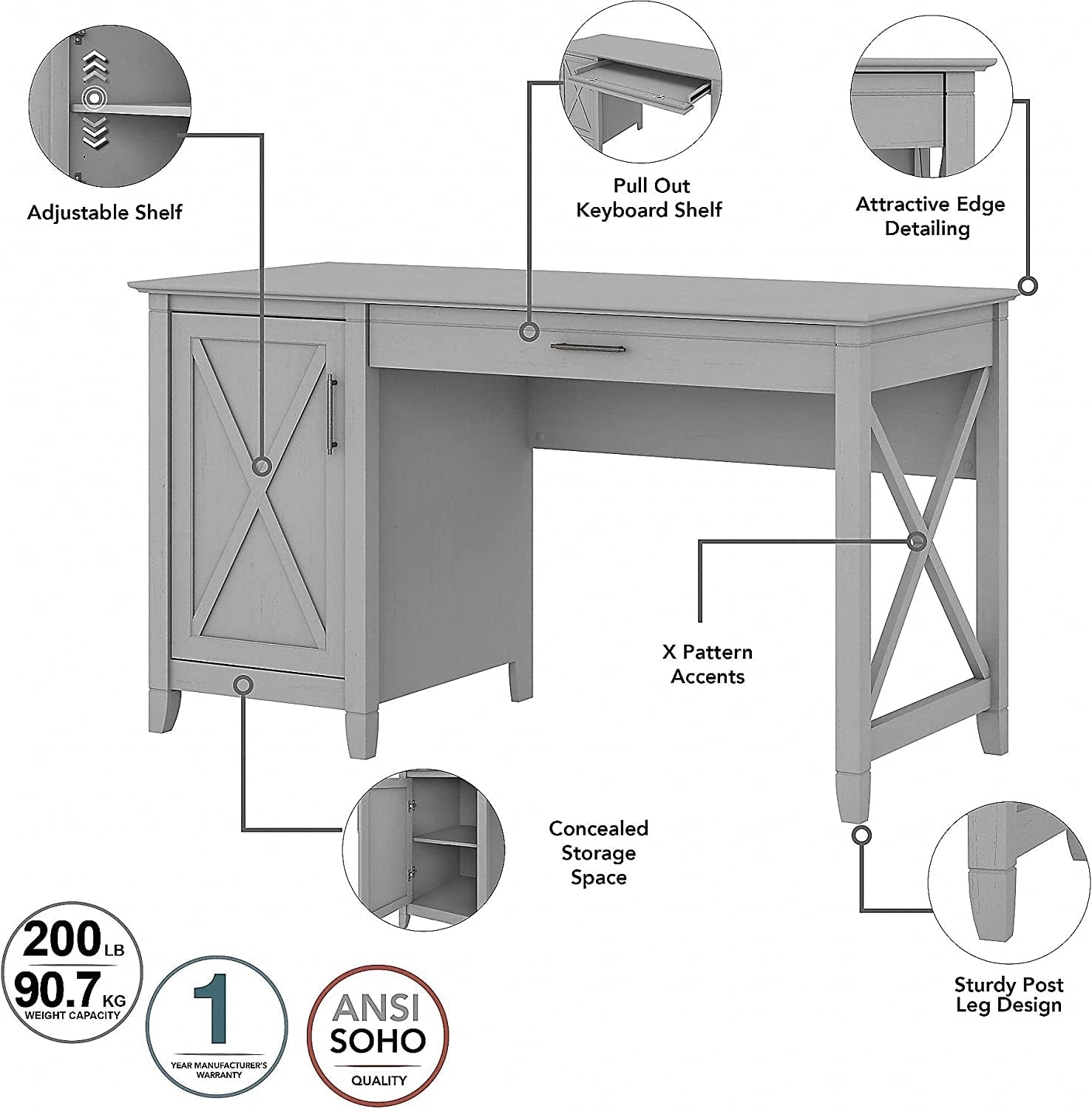 Adjustable Shelf

Pull Out Keyboard Shelf

Attractive Edge Detailing

X Pattern Accents

Concealed Storage Space

Sturdy Post Leg Design

200 LB
90.7 KG
WEIGHT CAPACITY

1
YEAR MANUFACTURER'S WARRANTY

ANSI
SOHO
QUALITY