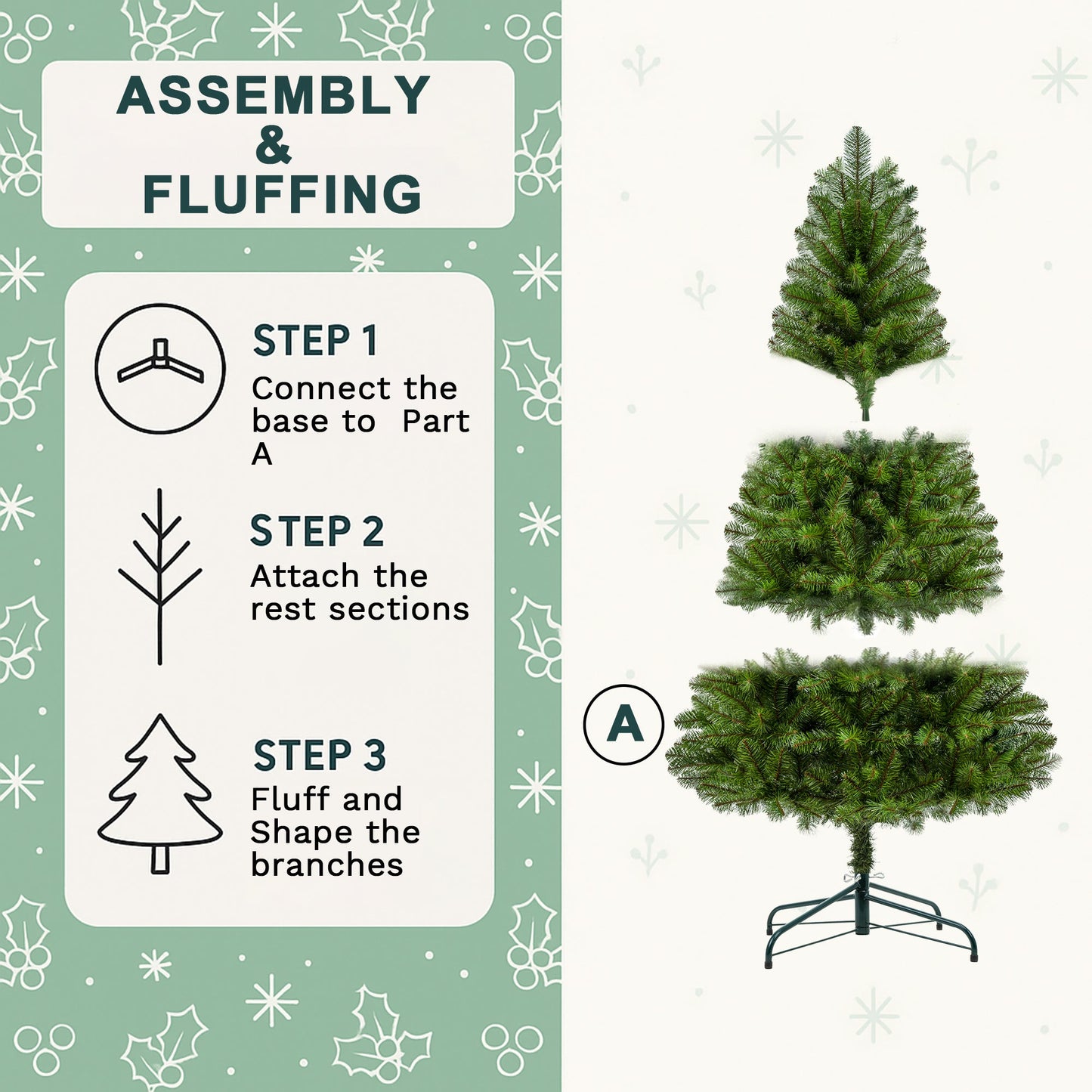 ASSEMBLY
&
FLUFFING

STEP 1
Connect the base to Part A

STEP 2
Attach the rest sections

STEP 3
Fluff and Shape the branches

A