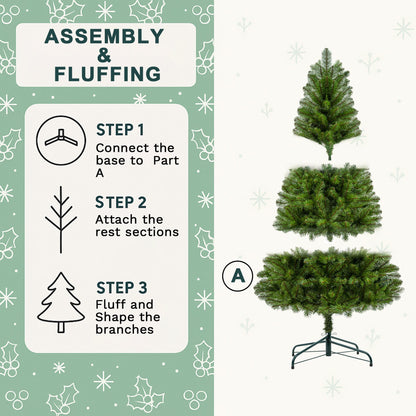 ASSEMBLY
&
FLUFFING

STEP 1
Connect the base to Part A

STEP 2
Attach the rest sections

STEP 3
Fluff and Shape the branches

A