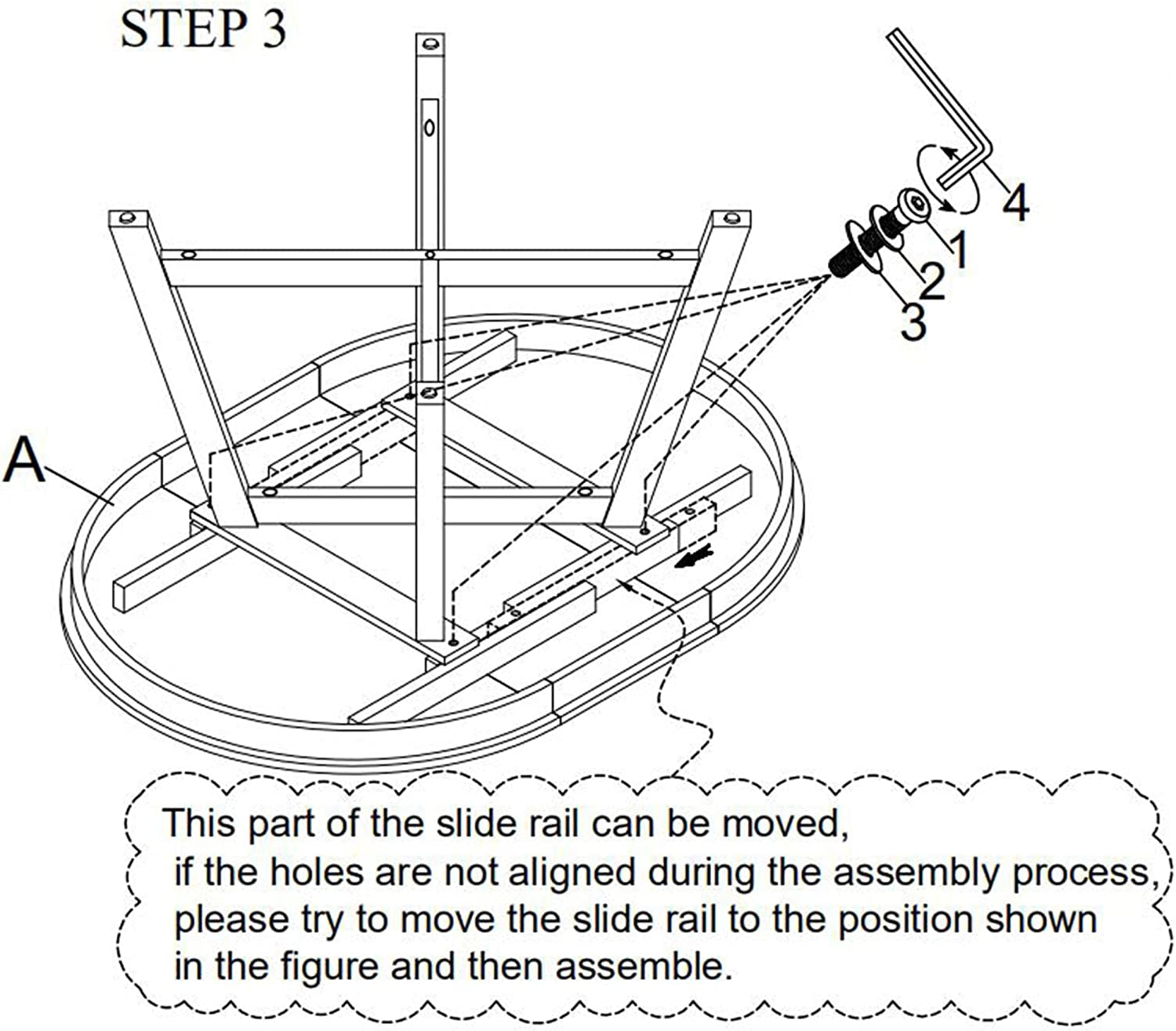 STEP 3

4

1

2

3

A

This part of the slide rail can be moved, if the holes are not aligned during the assembly process, please try to move the slide rail to the position shown in the figure and then assemble.