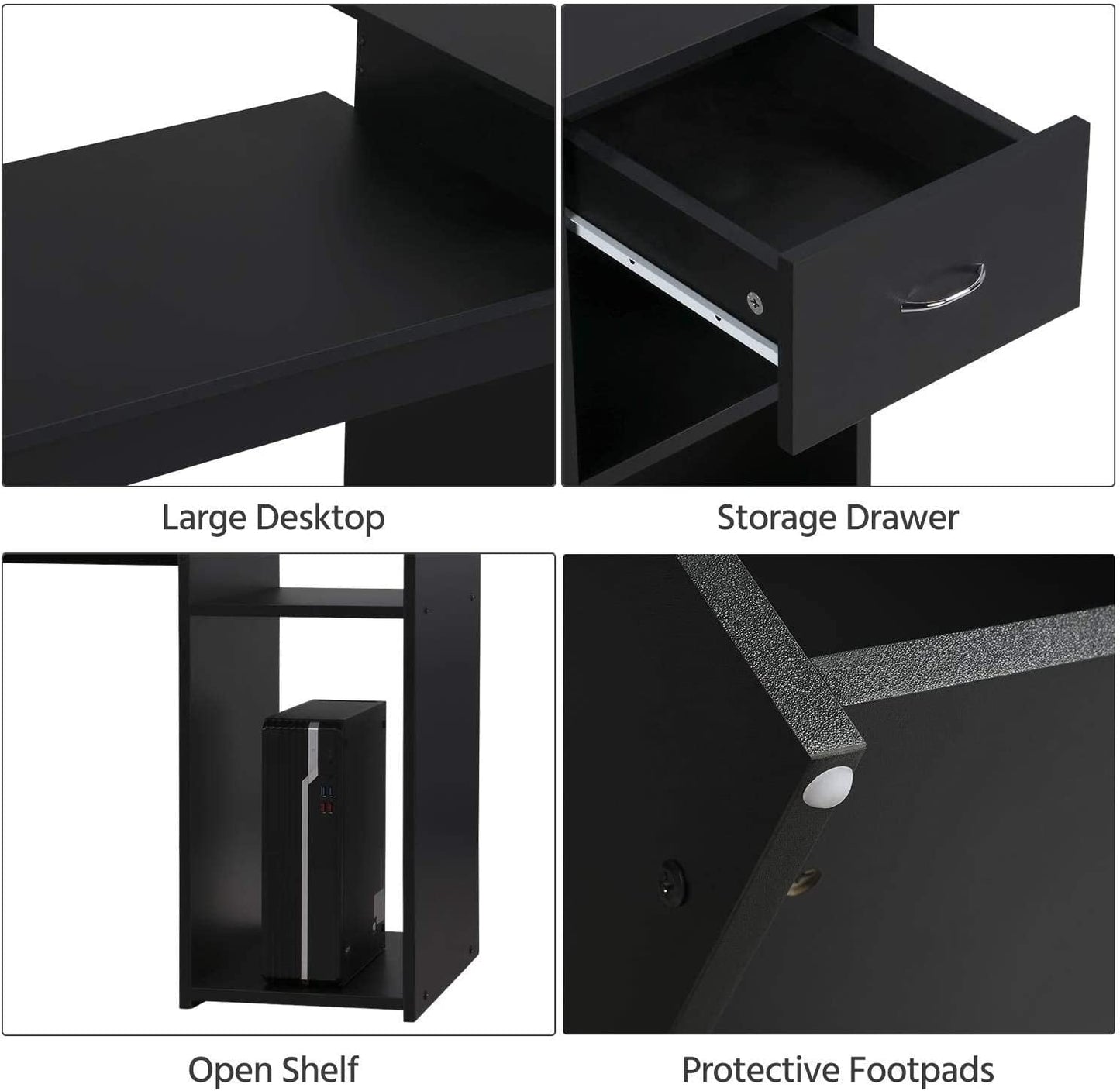 Large Desktop

Storage Drawer

Open Shelf

Protective Footpads