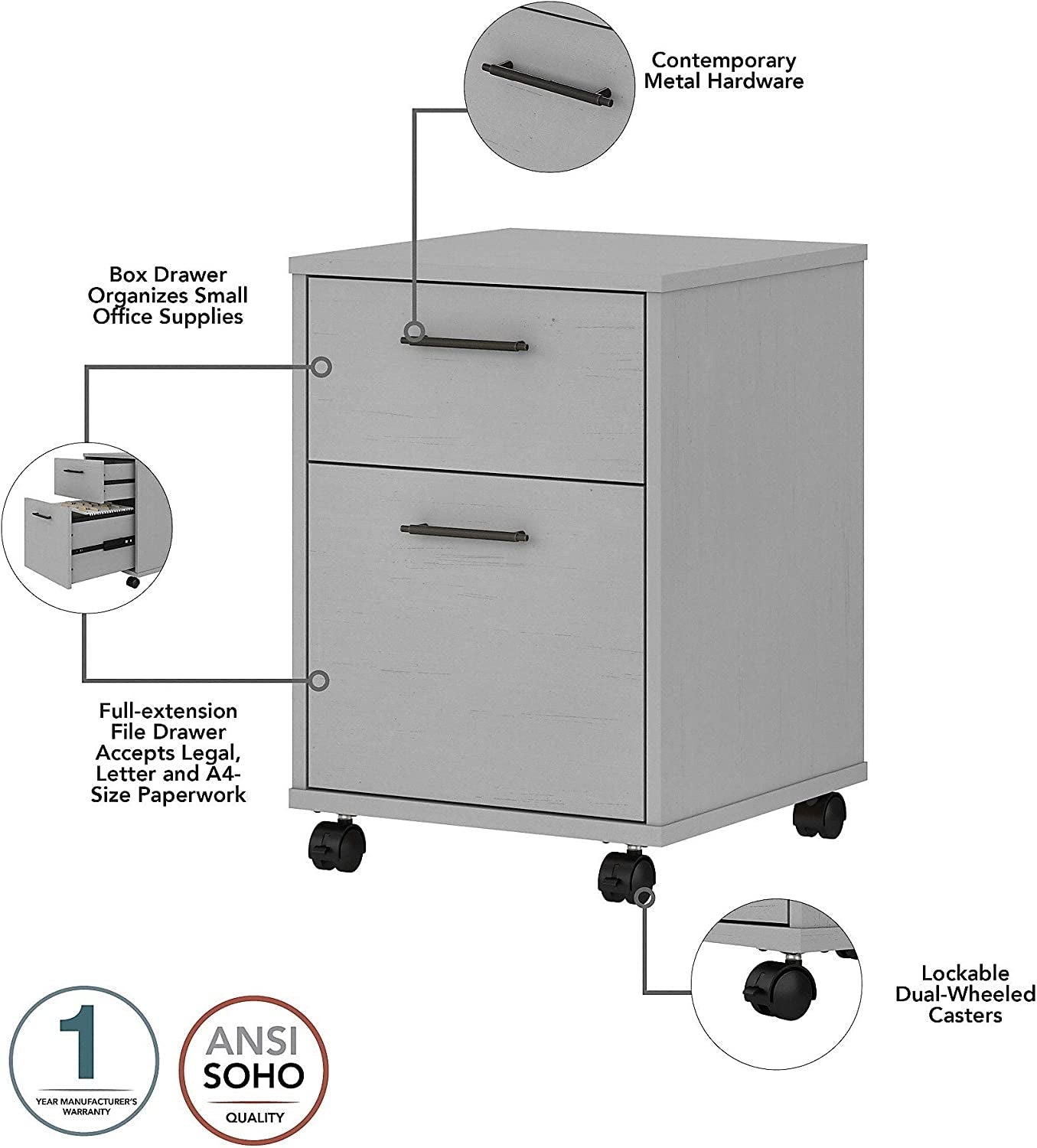 Contemporary Metal Hardware

Box Drawer Organizes Small Office Supplies

Full-extension File Drawer Accepts Legal, Letter and A4-Size Paperwork

Lockable Dual-Wheeled Casters

1
YEAR MANUFACTURER'S WARRANTY

ANSI
SOHO
QUALITY