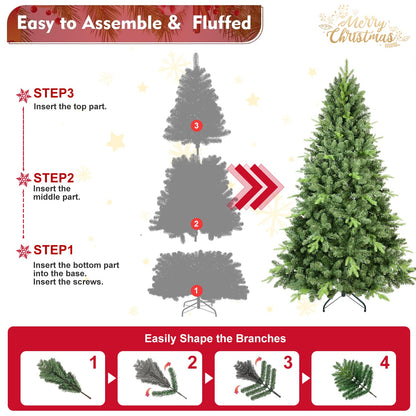 Easy to Assemble & Fluffed

Merry Christmas

STEP3
Insert the top part.

STEP2
Insert the middle part.

STEP1
Insert the bottom part into the base. Insert the screws.

3

2

1

Easily Shape the Branches

1

2

3

4