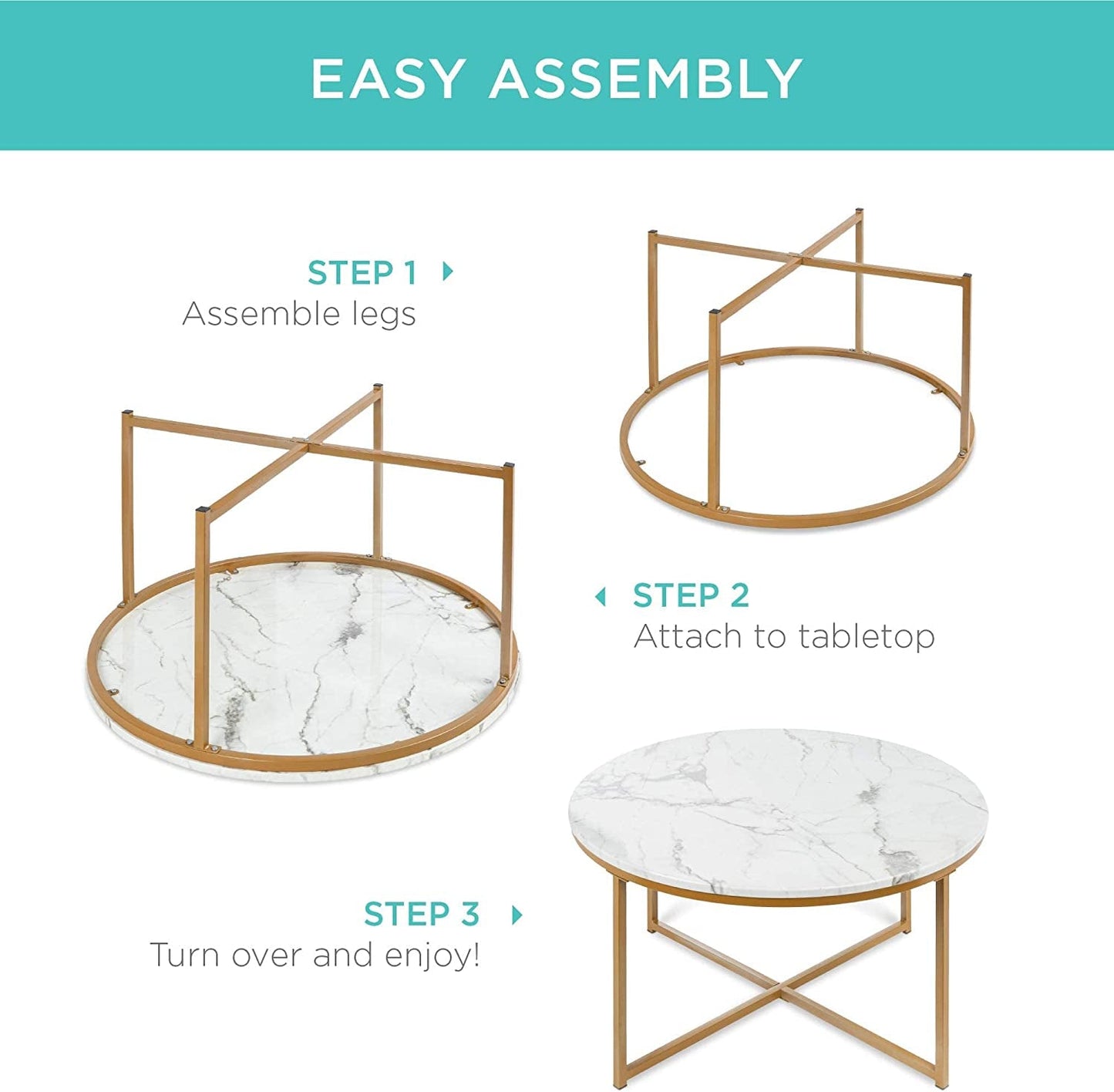 EASY ASSEMBLY

STEP 1
Assemble legs

STEP 2
Attach to tabletop

STEP 3
Turn over and enjoy!