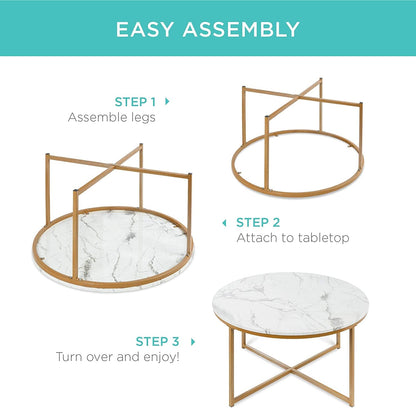 EASY ASSEMBLY

STEP 1
Assemble legs

STEP 2
Attach to tabletop

STEP 3
Turn over and enjoy!