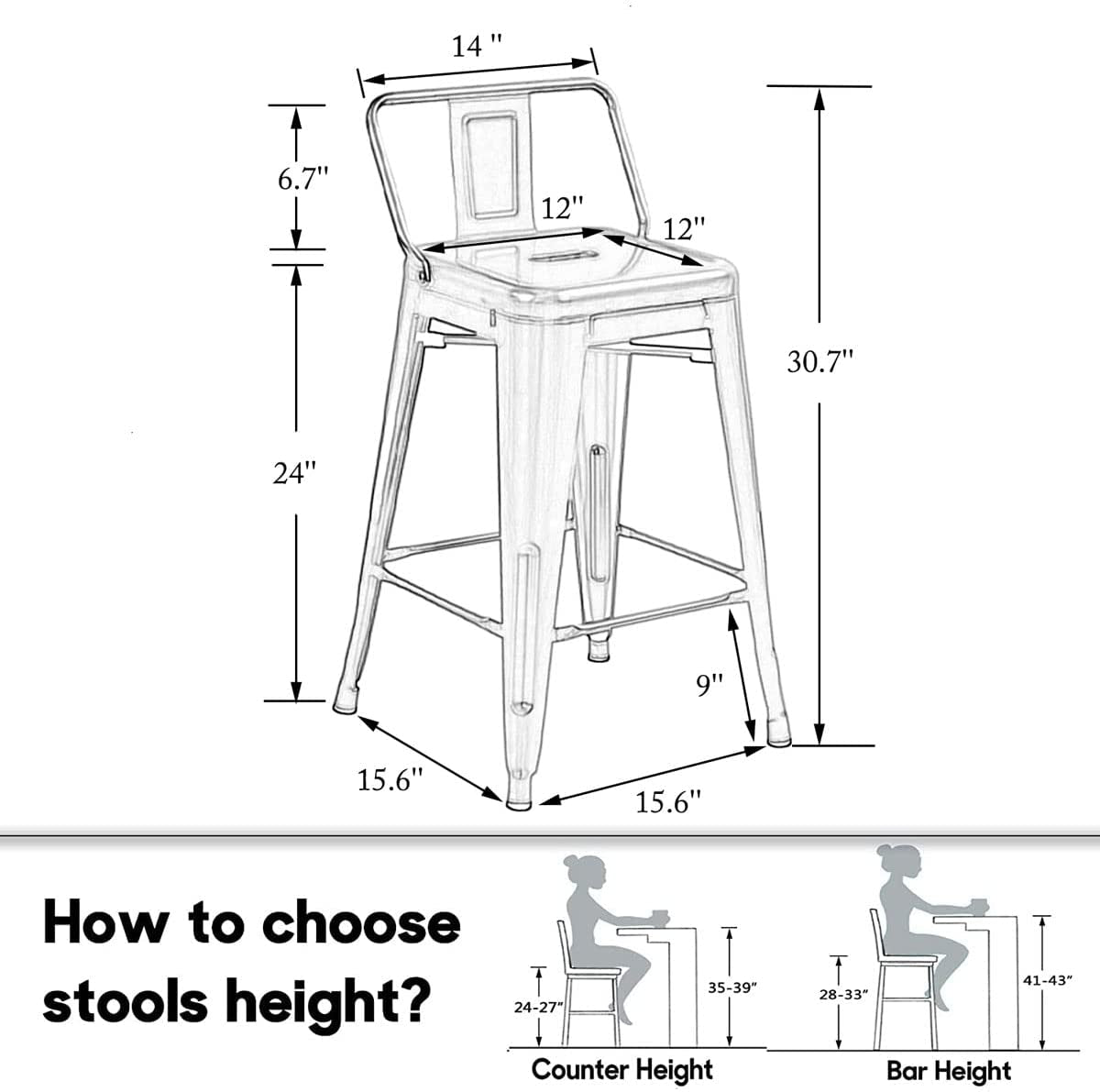 14 ''

6.7''

12''

12''

30.7''

24''

9''

15.6''

15.6''

How to choose stools height?

24-27"

35-39"

Counter Height

28-33"

41-43"

Bar Height