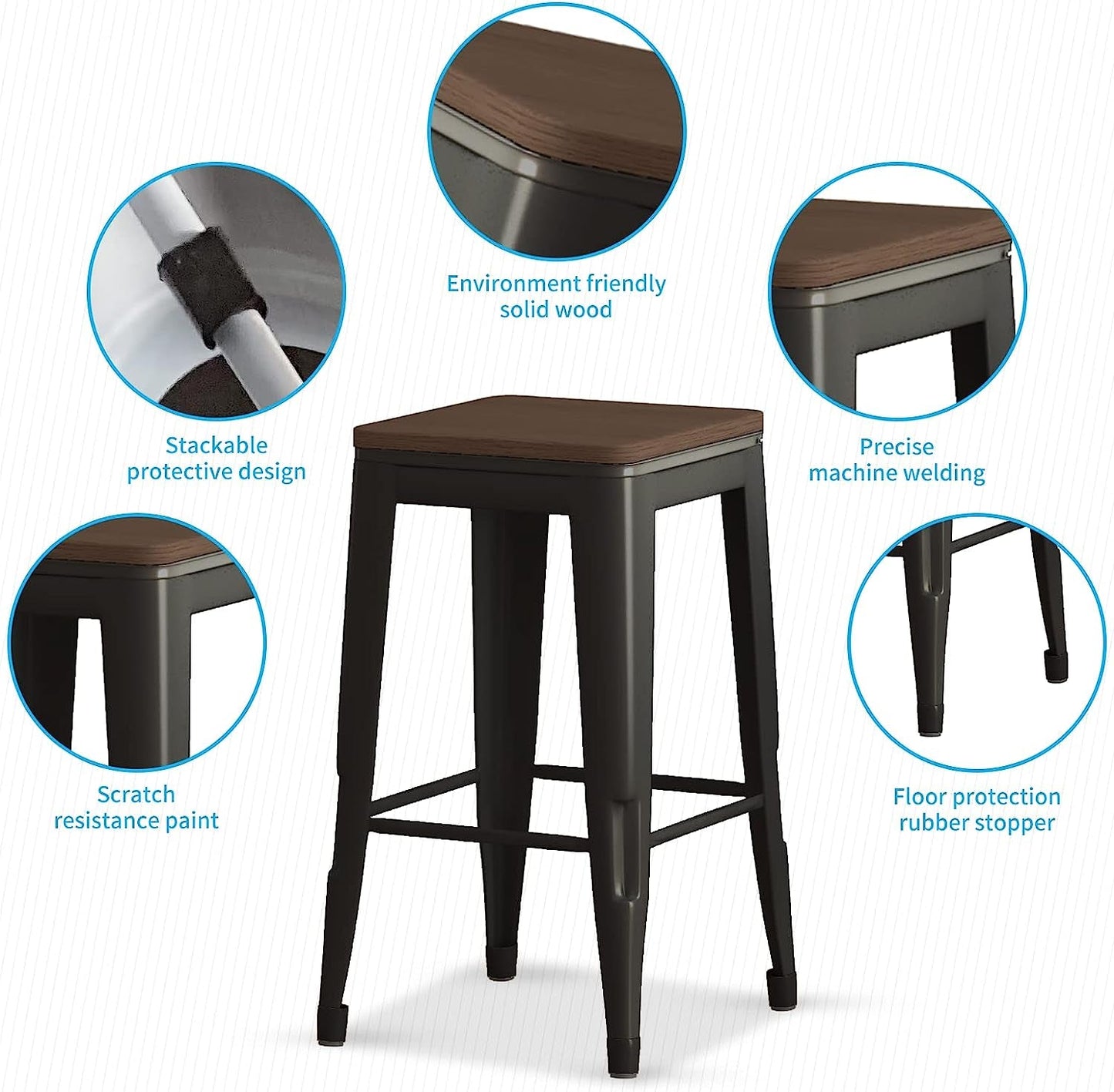 Environment friendly solid wood

Stackable protective design

Precise machine welding

Scratch resistance paint

Floor protection rubber stopper