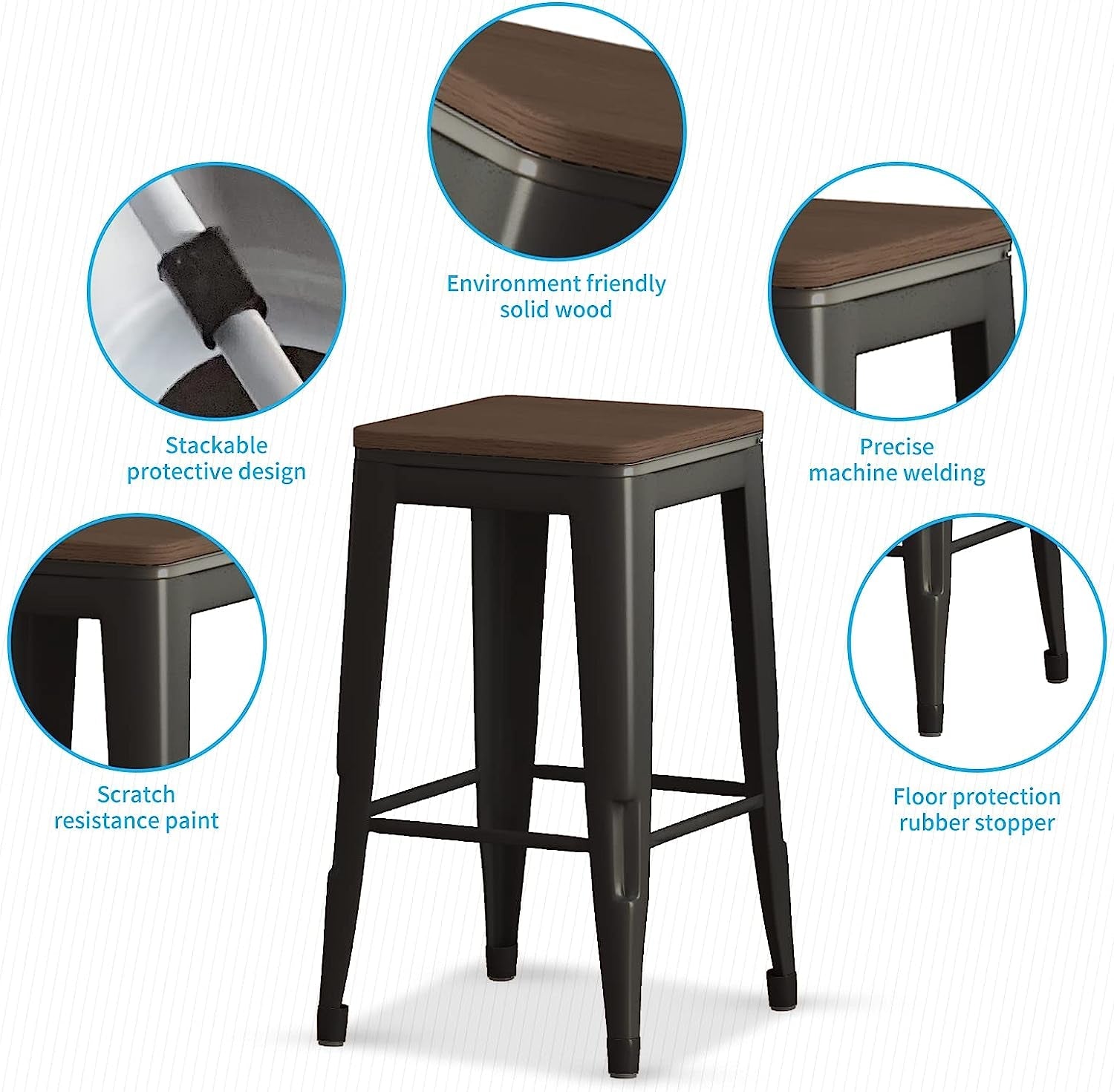 Environment friendly solid wood

Stackable protective design

Precise machine welding

Scratch resistance paint

Floor protection rubber stopper