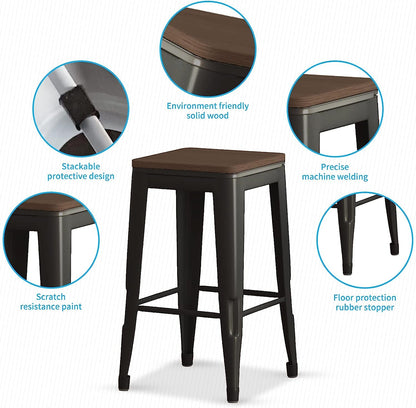 Environment friendly solid wood

Stackable protective design

Precise machine welding

Scratch resistance paint

Floor protection rubber stopper