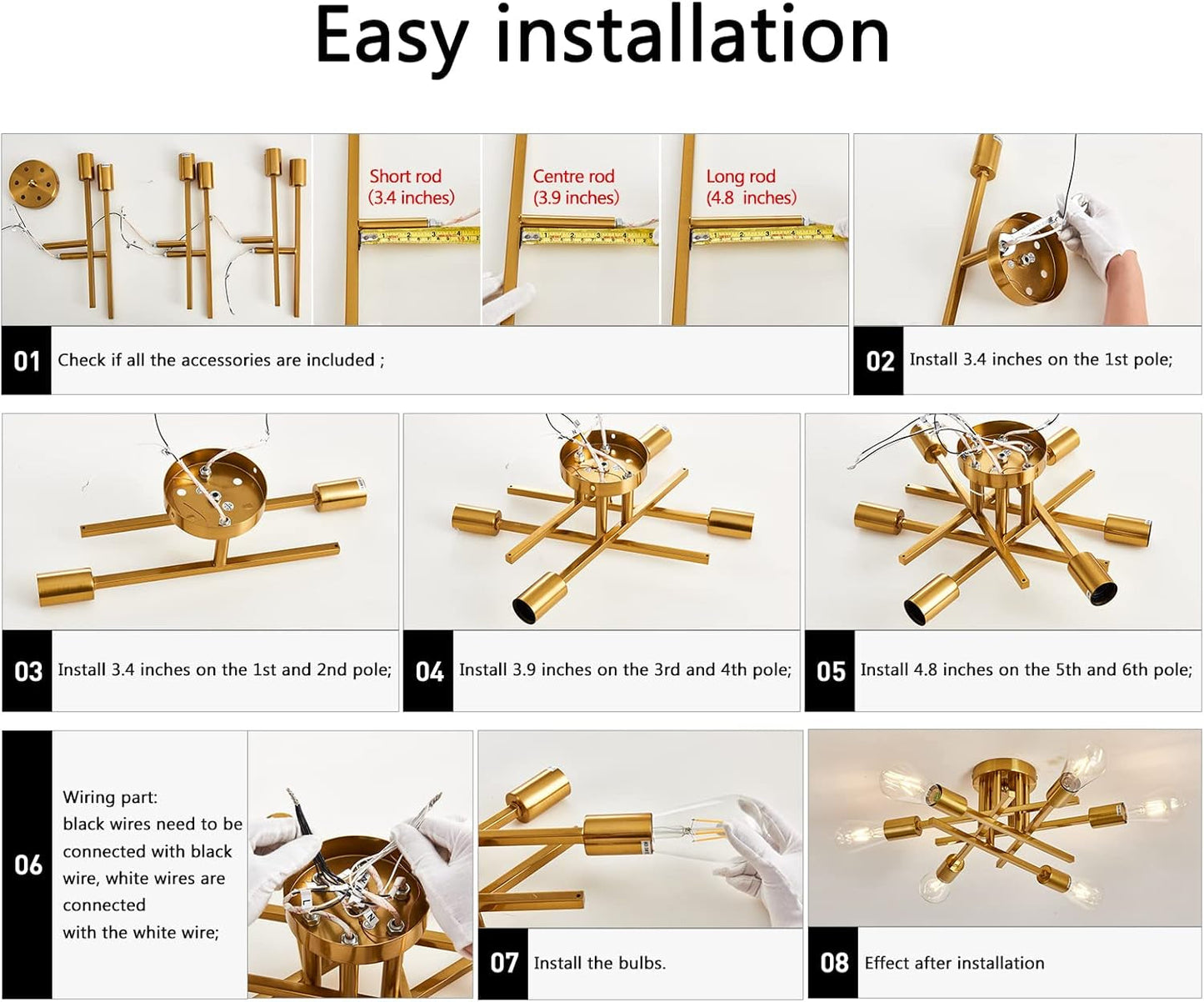 Easy installation

Short rod
(3.4 inches)

Centre rod
(3.9 inches)

Long rod
(4.8 inches)

01 Check if all the accessories are included ;

02 Install 3.4 inches on the 1st pole;

03 Install 3.4 inches on the 1st and 2nd pole;

04 Install 3.9 inches on the 3rd and 4th pole;

05 Install 4.8 inches on the 5th and 6th pole;

06

Wiring part:
black wires need to be connected with black wire, white wires are connected
with the white wire;

07 Install the bulbs.

08 Effect after installation