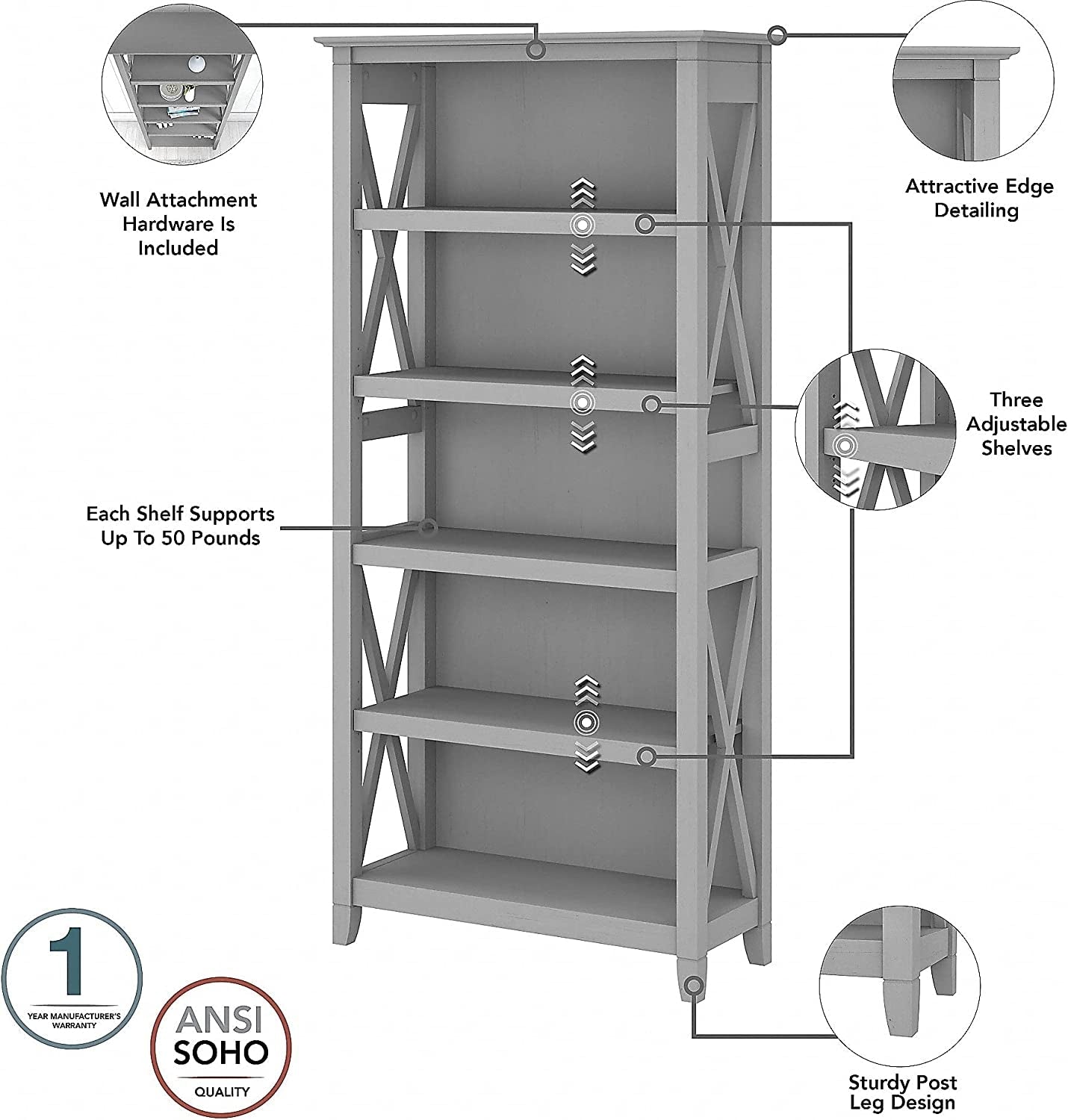 Wall Attachment Hardware Is Included

Attractive Edge Detailing

Three Adjustable Shelves

Each Shelf Supports Up To 50 Pounds

1

YEAR MANUFACTURER'S WARRANTY

ANSI SOHO

QUALITY

Sturdy Post Leg Design