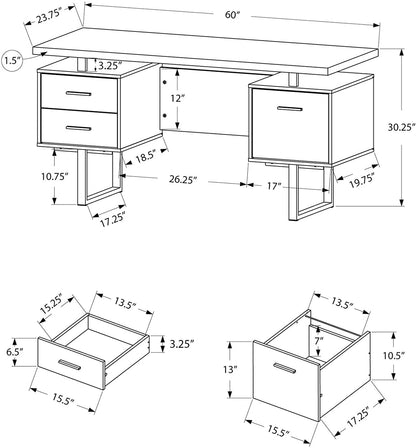 23.75"
60"
1.5"
3.25"
12"
30.25"
18.5"
10.75"
26.25"
17"
19.75"
17.25"

15.25"
13.5"
6.5"
3.25"
15.5"

13.5"
7"
13"
10.5"
15.5"
17.25"