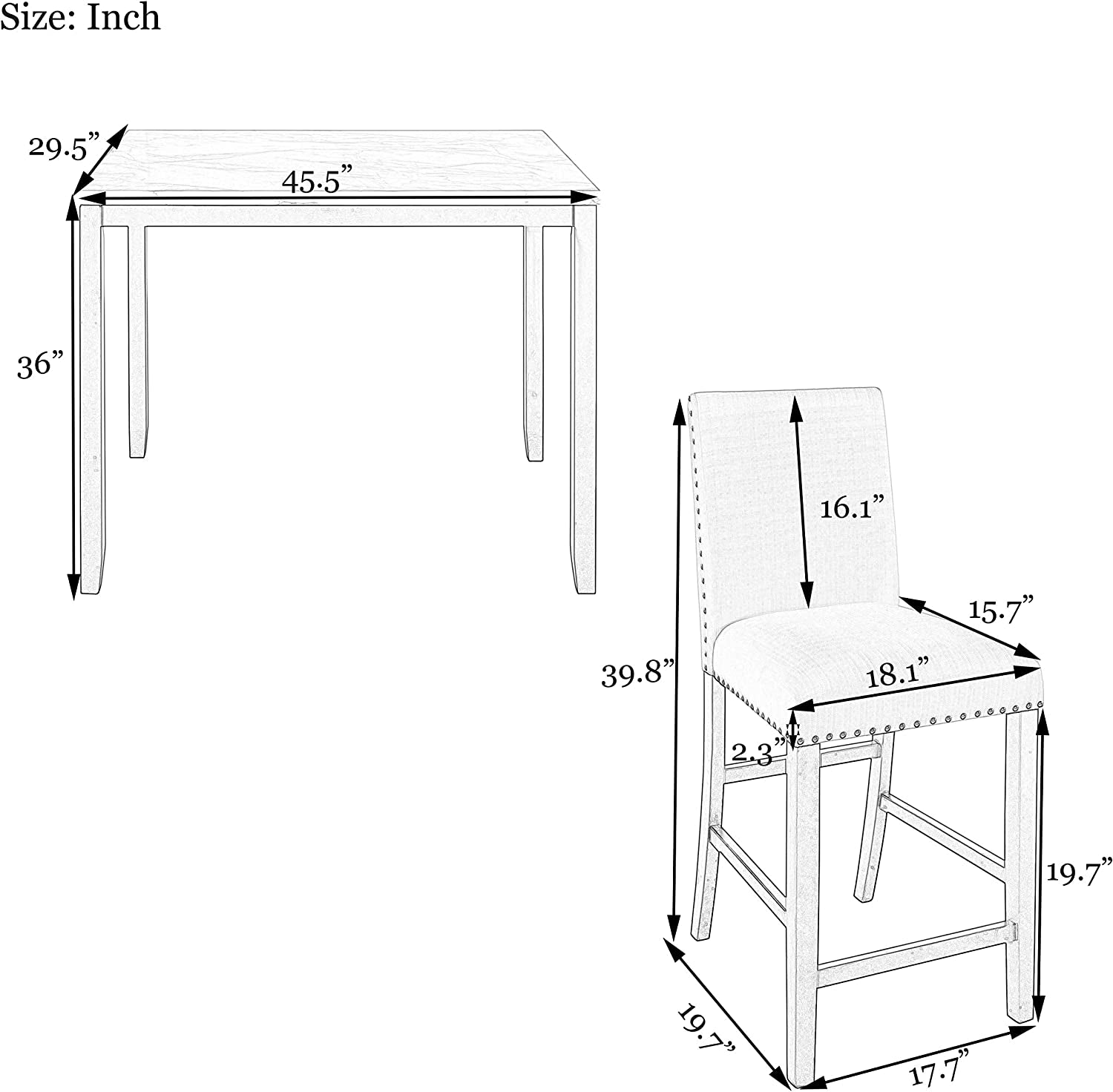 Size: Inch

29.5”

45.5”

36”

16.1”

15.7”

39.8”

18.1”

2.3”

19.7”

19.7”

17.7”