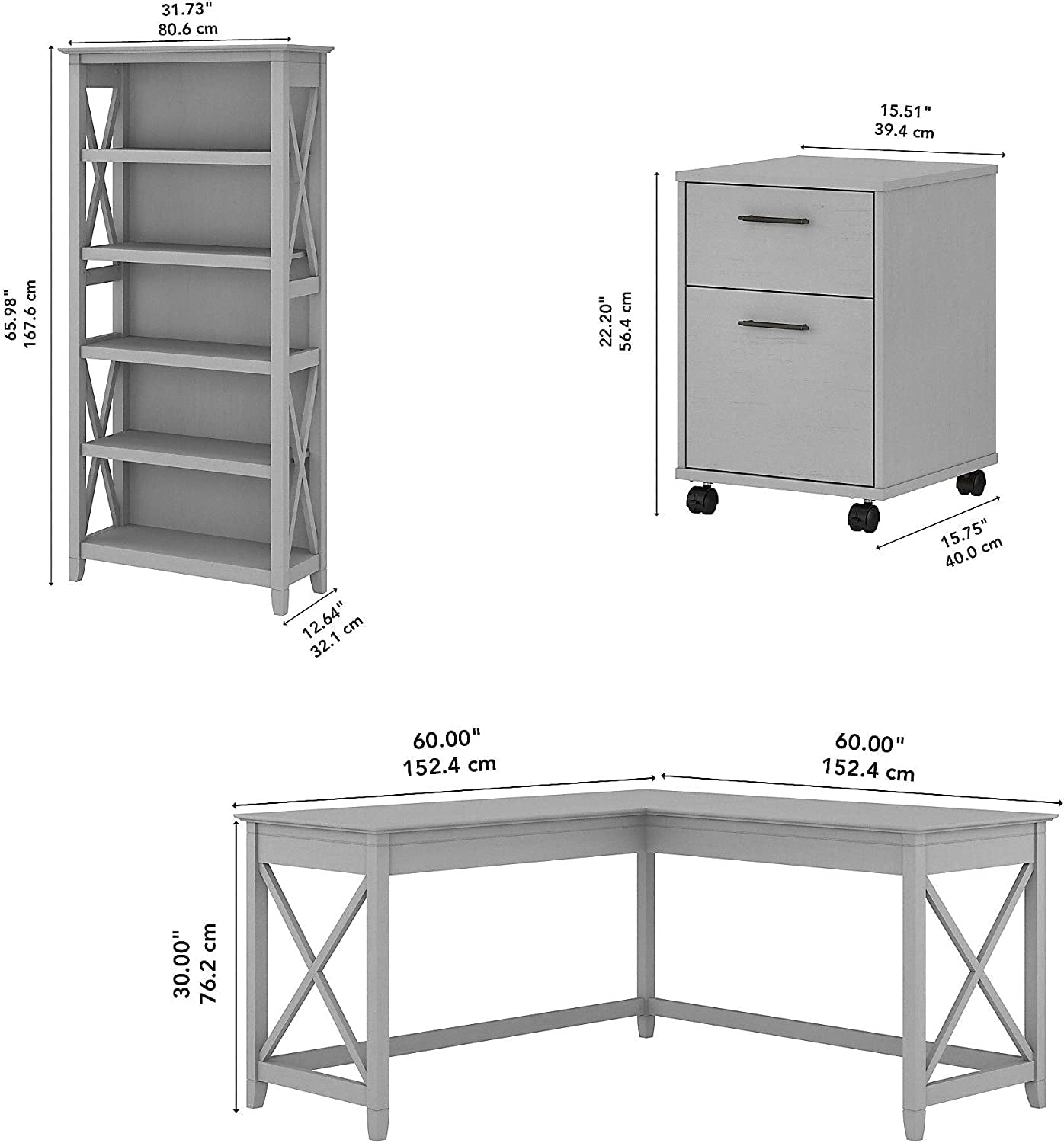 31.73"
80.6 cm

65.98"
167.6 cm

12.64"
32.1 cm

15.51"
39.4 cm

22.20"
56.4 cm

15.75"
40.0 cm

60.00"
152.4 cm

60.00"
152.4 cm

30.00"
76.2 cm