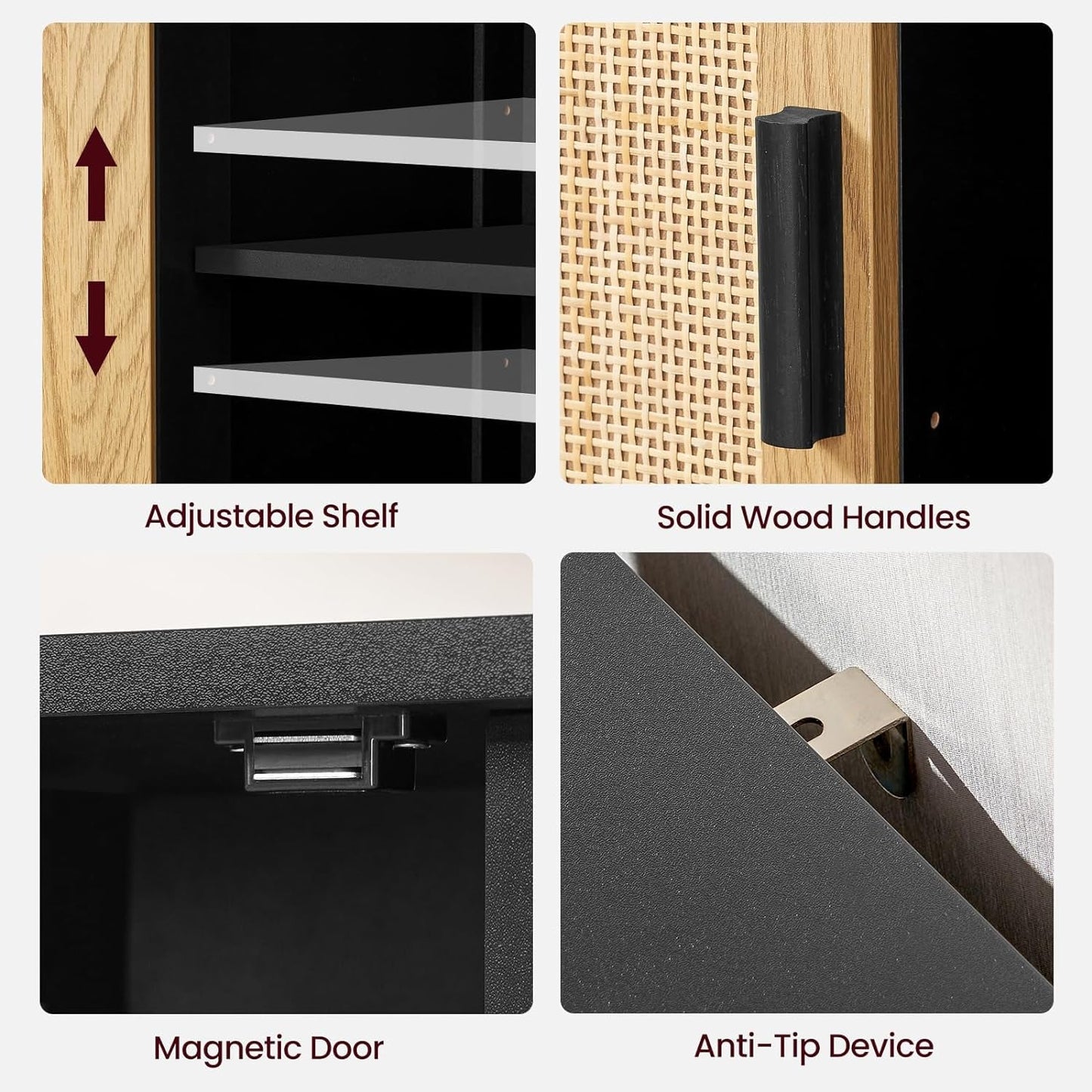 Adjustable Shelf

Solid Wood Handles

Magnetic Door

Anti-Tip Device