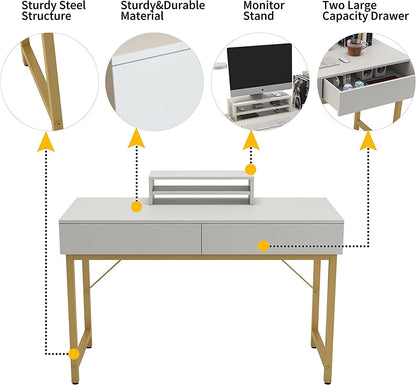 Sturdy Steel Structure

Sturdy&Durable Material

Monitor Stand

Two Large Capacity Drawer