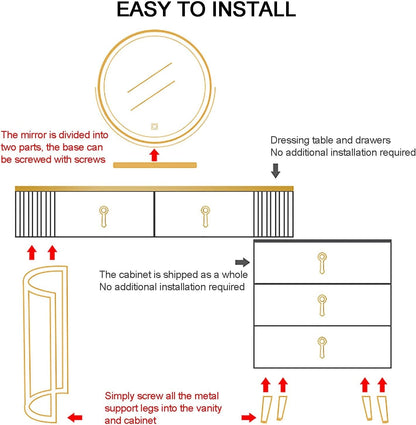 EASY TO INSTALL

The mirror is divided into two parts, the base can be screwed with screws

Dressing table and drawers
No additional installation required

The cabinet is shipped as a whole
No additional installation required

Simply screw all the metal support legs into the vanity and cabinet