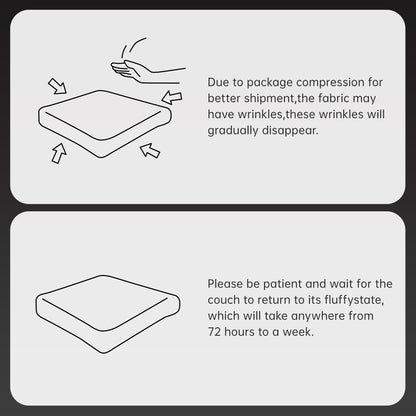 Due to package compression for better shipment,the fabric may have wrinkles,these wrinkles will gradually disappear.

Please be patient and wait for the couch to return to its fluffystate, which will take anywhere from 72 hours to a week.