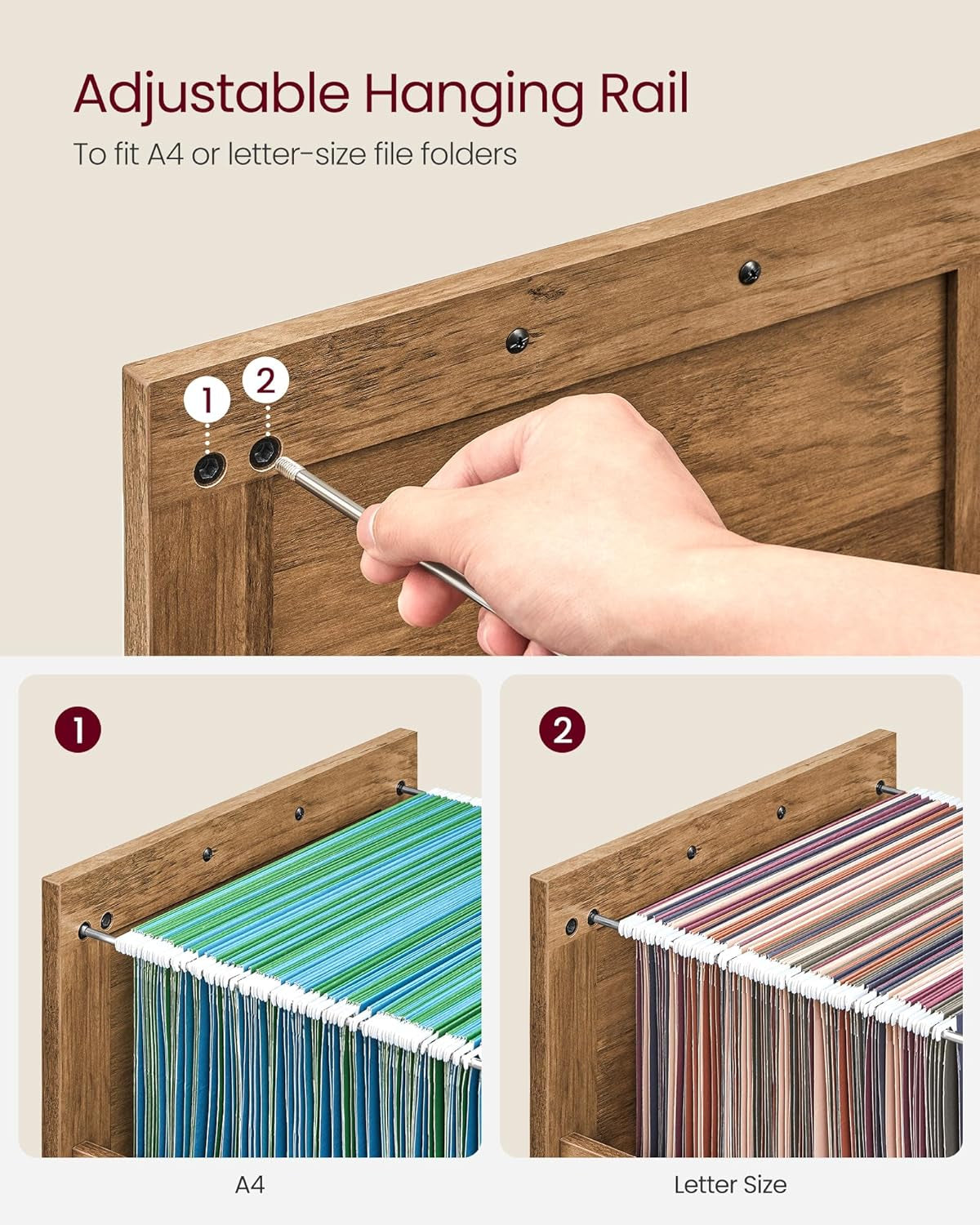 Adjustable Hanging Rail

To fit A4 or letter-size file folders

1

2

1

2

A4

Letter Size