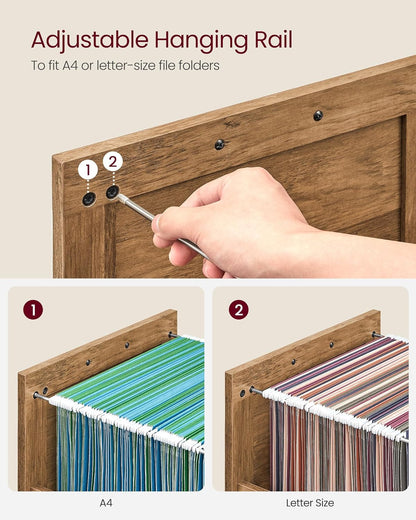 Adjustable Hanging Rail
To fit A4 or letter-size file folders

1
2

1

2

A4

Letter Size