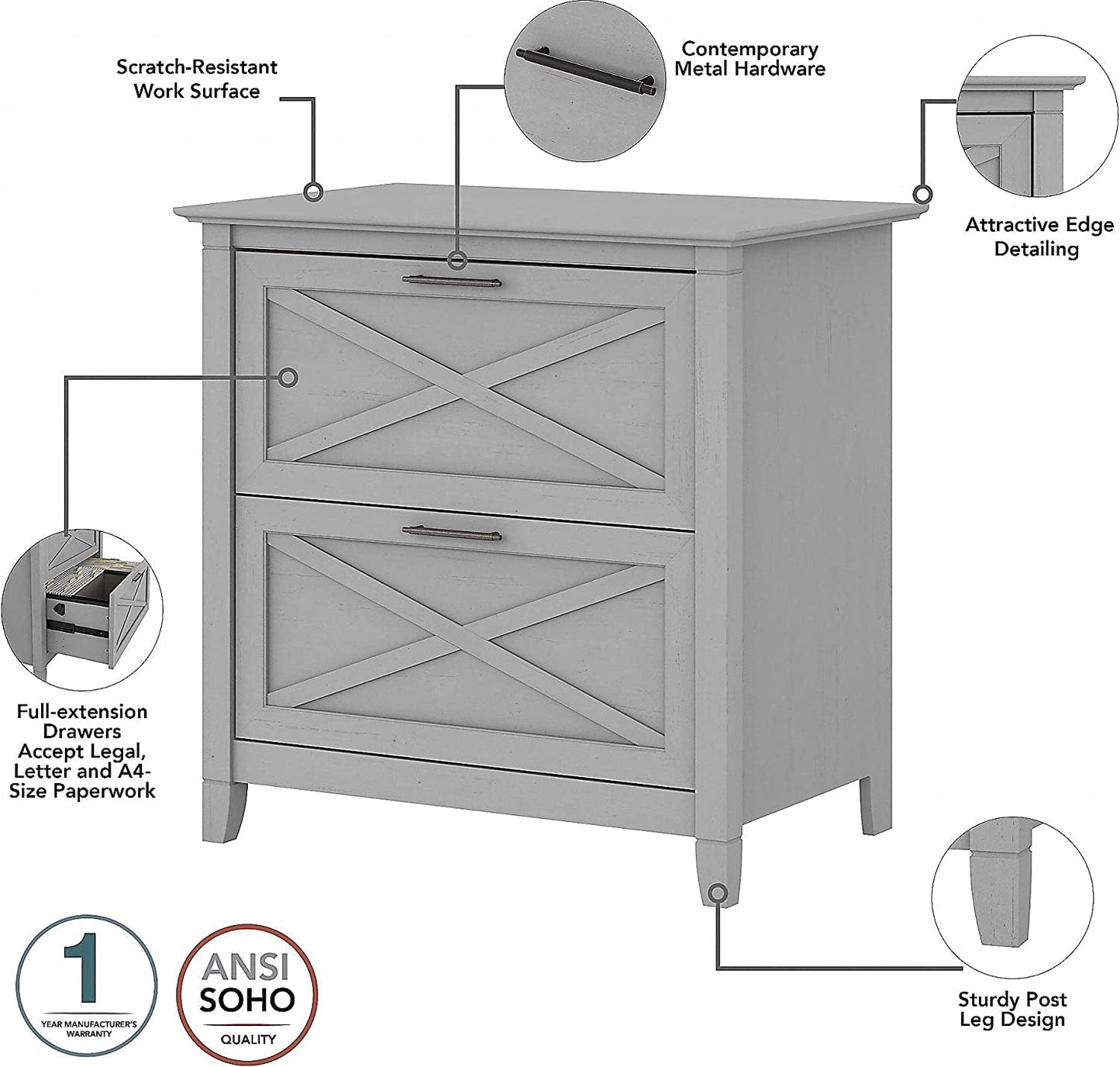 Scratch-Resistant Work Surface

Contemporary Metal Hardware

Attractive Edge Detailing

Full-extension Drawers Accept Legal, Letter and A4-Size Paperwork

Sturdy Post Leg Design

1
YEAR MANUFACTURER'S WARRANTY

ANSI
SOHO
QUALITY