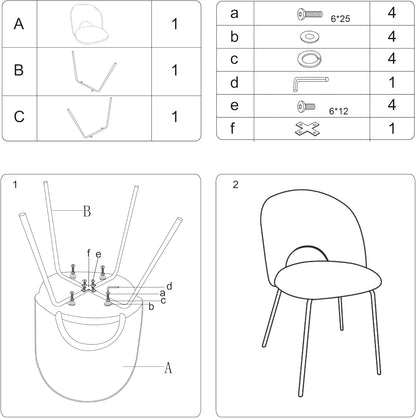 | A | | 1 |
|---|---|---|
| B | | 1 |
| C | | 1 |

| a | 6*25 | 4 |
|---|---|---|
| b | | 4 |
| c | | 4 |
| d | | 1 |
| e | 6*12 | 4 |
| f | | 1 |

1

B

f e

d

a

c

b

A

2