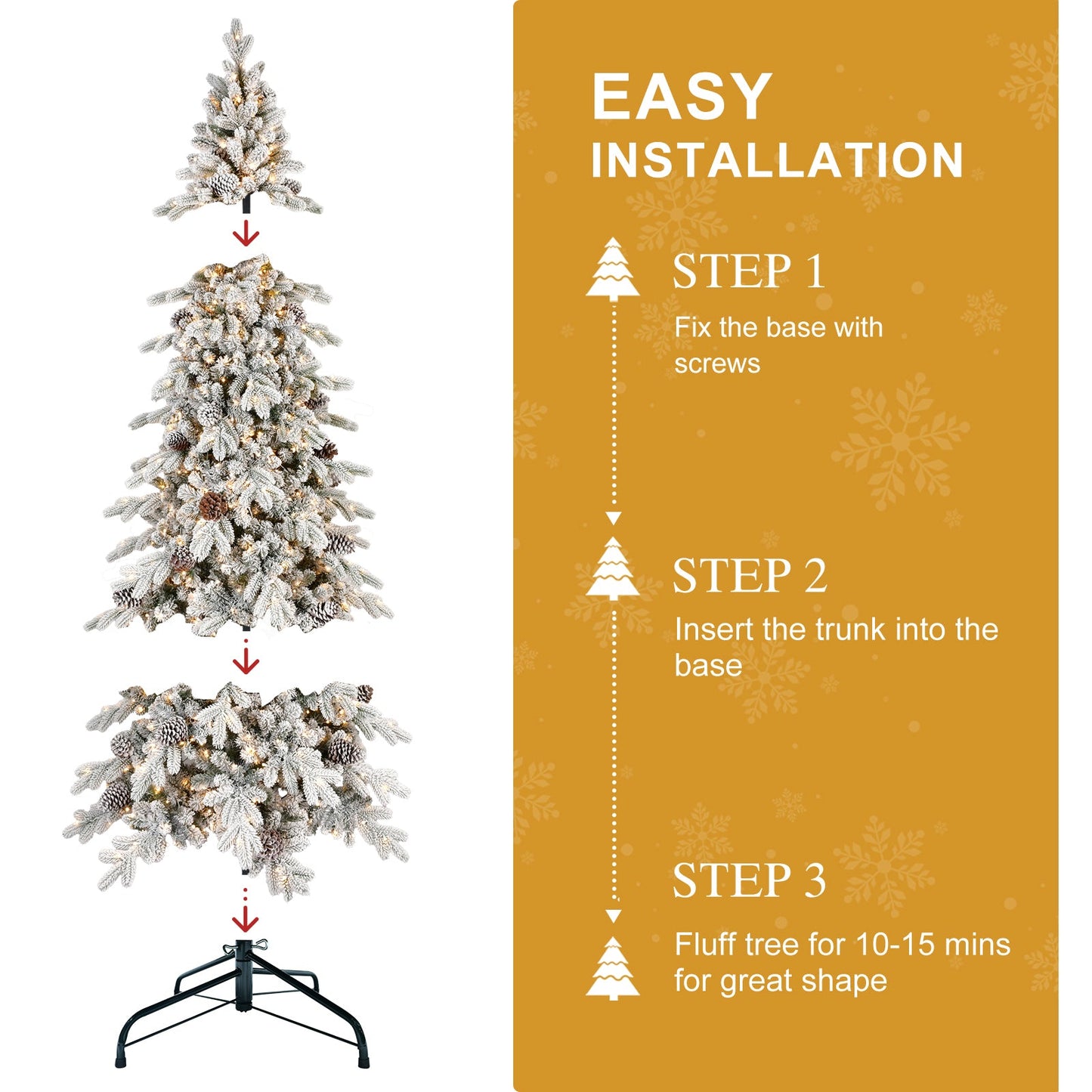 EASY
INSTALLATION

STEP 1
Fix the base with screws

STEP 2
Insert the trunk into the base

STEP 3
Fluff tree for 10-15 mins for great shape