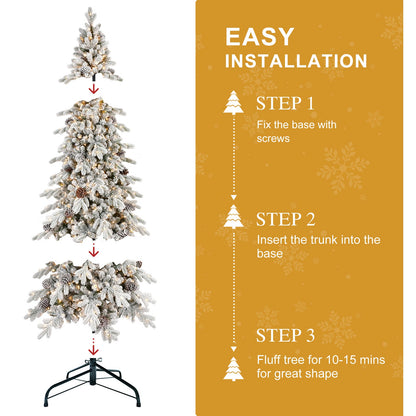 EASY INSTALLATION

STEP 1
Fix the base with screws

STEP 2
Insert the trunk into the base

STEP 3
Fluff tree for 10-15 mins for great shape